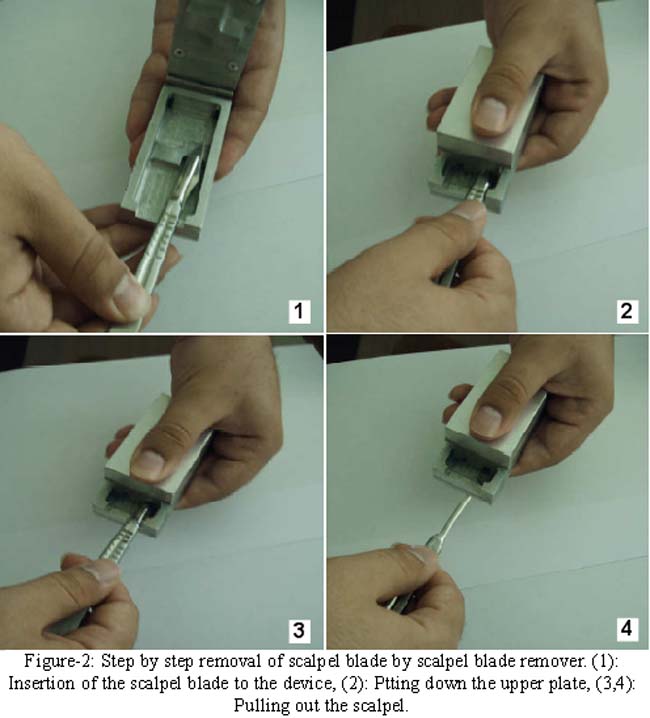 1

2

3

4

Figure-2: Step by step removal of scalpel blade by scalpel blade remover. (1): Insertion of the scalpel blade to the device, (2): Ptting down the upper plate, (3,4): Pulling out the scalpel.